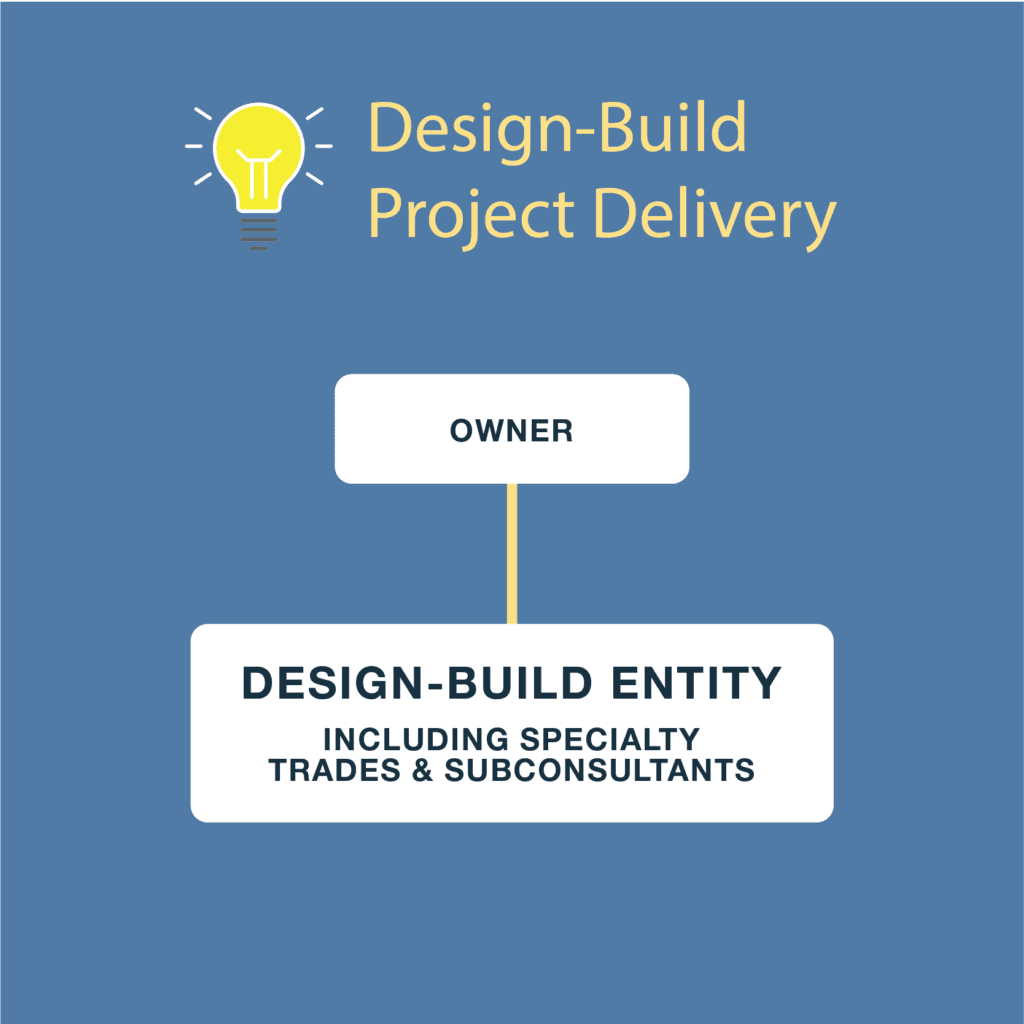 Design-Build Project Delivery

OWNER

DESIGN-BUILD ENTITY

INCLUDING SPECIALTY TRADES & SUBCONSULTANTS